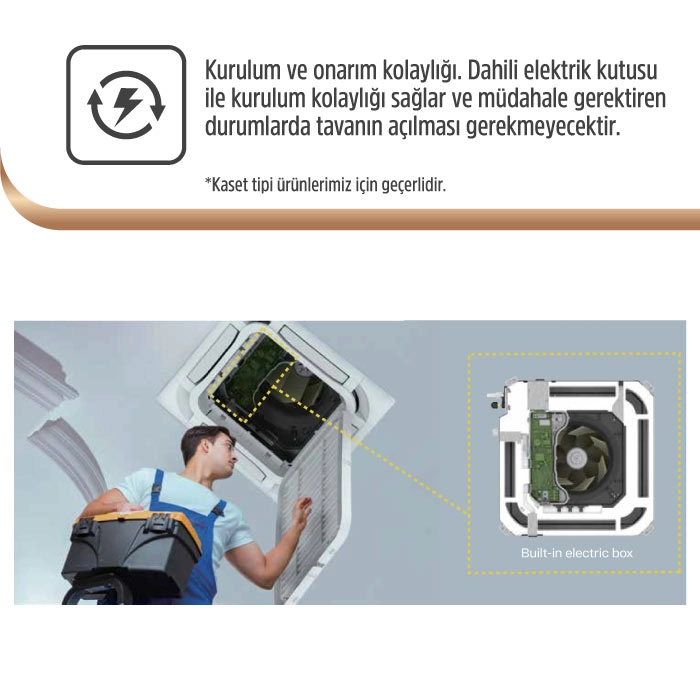 Kurulum ve onarım kolaylığı. Dahili elektrik kutusu ile kurulum kolaylığı sağlar ve müdahale gerektiren durumlarda tavanın açılması gerekmeyecektir.

*Kaset tipi ürünlerimiz için geçerlidir.

Built-in electric box